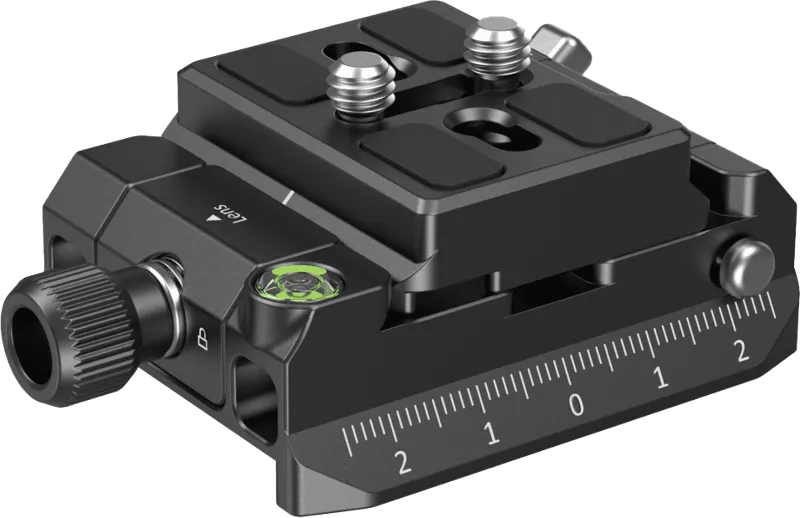 Lens

2 1 0 1 2